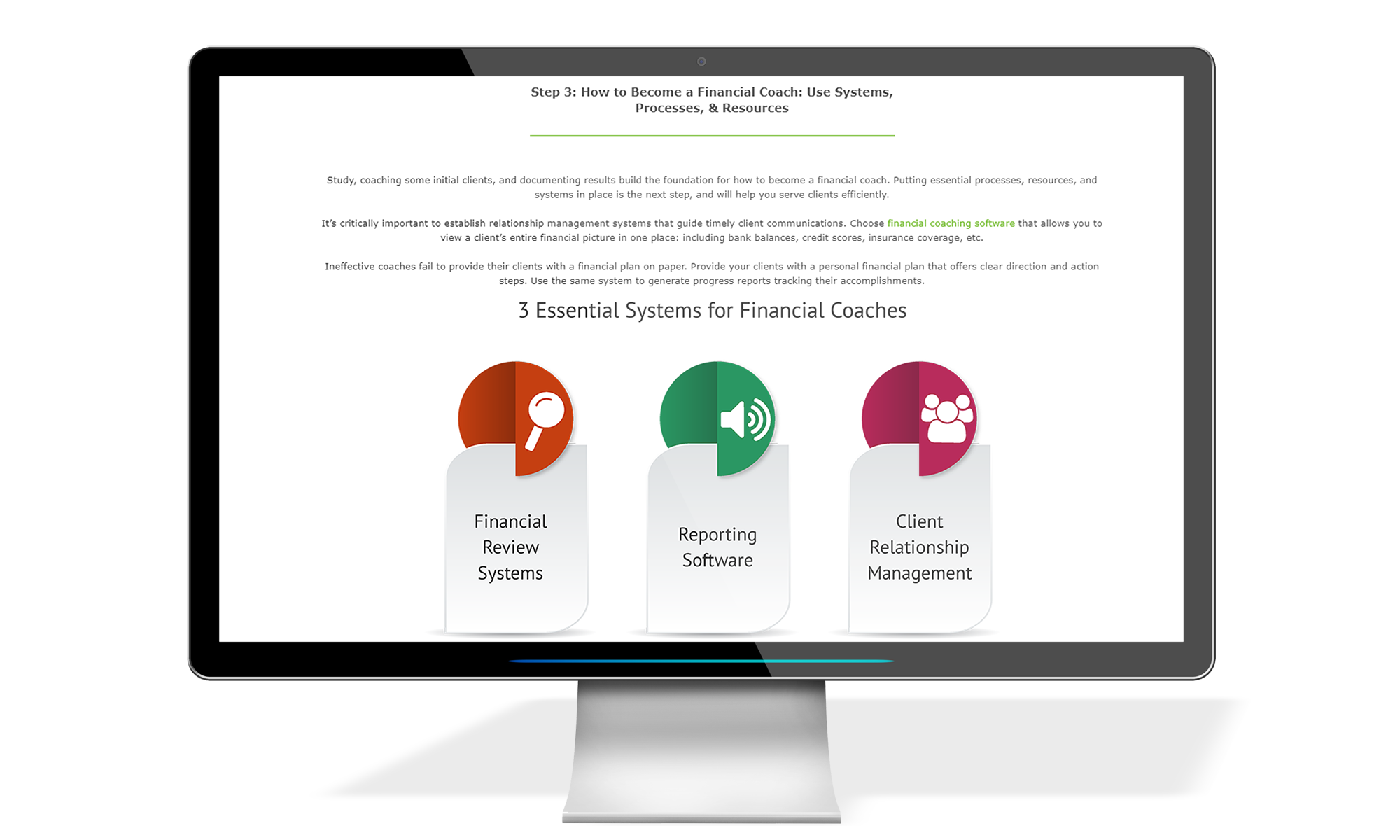 Step 3: How to Become a Financial Coach: Use Systems, Processes, & Resources

Study, coaching some initial clients, and documenting results build the foundation for how to become a financial coach. Putting essential processes, resources, and systems in place is the next step, and will help you serve clients efficiently.

It's critically important to establish relationship management systems that guide timely client communications. Choose financial coaching software that allows you to view a client's entire financial picture in one place: including bank balances, credit scores, insurance coverage, etc.

Ineffective coaches fail to provide their clients with a financial plan on paper. Provide your clients with a personal financial plan that offers clear direction and action steps. Use the same system to generate progress reports tracking their accomplishments.

3 Essential Systems for Financial Coaches

Financial Review Systems

Reporting Software

Client Relationship Management