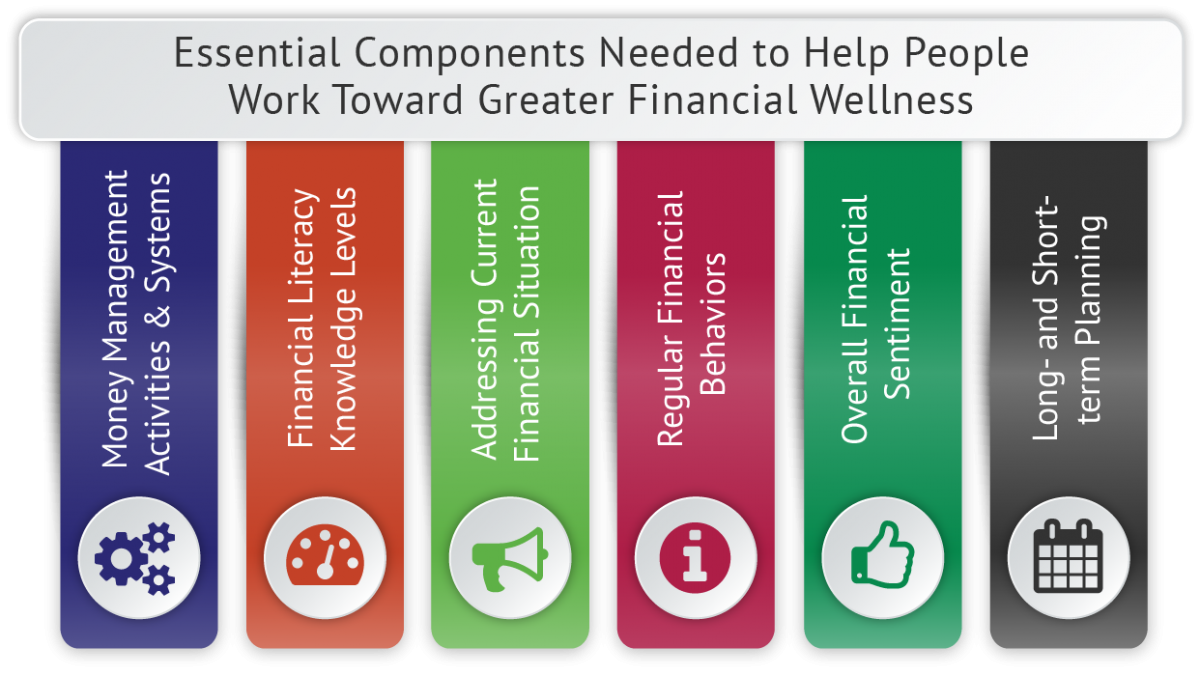 Essential Components Needed to Help People Work Toward Greater Financial Wellness

Money Management Activities & Systems

Financial Literacy Knowledge Levels

Addressing Current Financial Situation

Regular Financial Behaviors

Overall Financial Sentiment

Long- and Short-term Planning