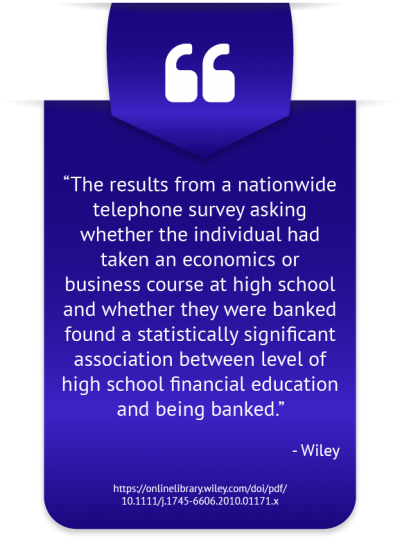 “

“The results from a nationwide telephone survey asking whether the individual had taken an economics or business course at high school and whether they were banked found a statistically significant association between level of high school financial education and being banked.”

- Wiley

https://onlinelibrary.wiley.com/doi/pdf/10.1111/j.1745-6606.2010.01171.x