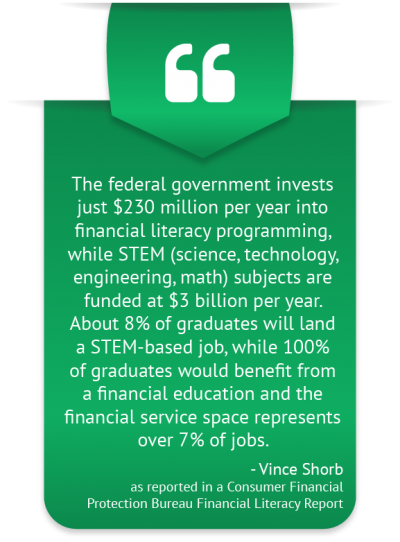 “

The federal government invests just \$230 million per year into financial literacy programming, while STEM (science, technology, engineering, math) subjects are funded at \$3 billion per year. About 8% of graduates will land a STEM-based job, while 100% of graduates would benefit from a financial education and the financial service space represents over 7% of jobs.

- Vince Shorb
as reported in a Consumer Financial Protection Bureau Financial Literacy Report