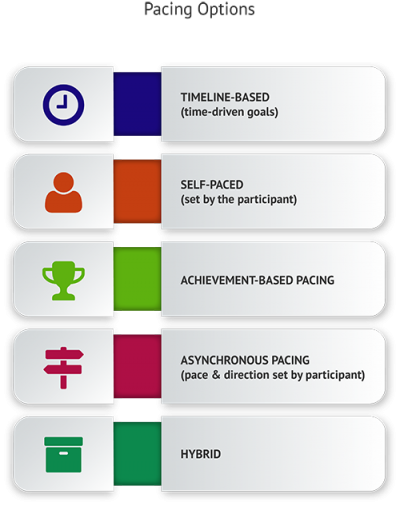 Pacing Options

TIMELINE-BASED
(time-driven goals)

SELF-PACED
(set by the participant)

ACHIEVEMENT-BASED PACING

ASYNCHRONOUS PACING
(pace & direction set by participant)

HYBRID