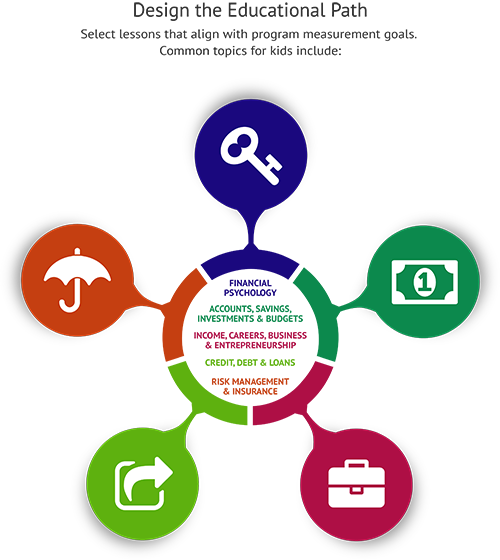 Design the Educational Path

Select lessons that align with program measurement goals. Common topics for kids include:

1

FINANCIAL PSYCHOLOGY

ACCOUNTS, SAVINGS, INVESTMENTS & BUDGETS

INCOME, CAREERS, BUSINESS & ENTREPRENEURSHIP

CREDIT, DEBT & LOANS

RISK MANAGEMENT & INSURANCE