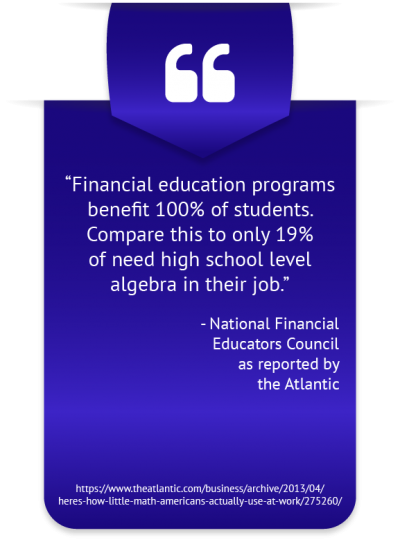 “

“Financial education programs benefit 100% of students. Compare this to only 19% of need high school level algebra in their job.”

- National Financial Educators Council as reported by the Atlantic

https://www.theatlantic.com/business/archive/2013/04/heres-how-little-math-americans-actually-use-at-work/275260/