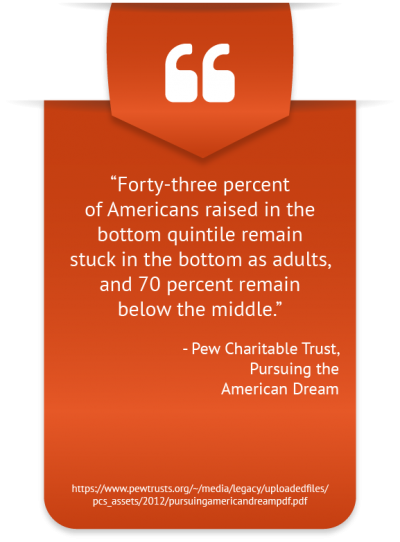 “

“Forty-three percent of Americans raised in the bottom quintile remain stuck in the bottom as adults, and 70 percent remain below the middle.”

- Pew Charitable Trust, Pursuing the American Dream

https://www.pewtrusts.org/~/media/legacy/uploadedfiles/pcs_assets/2012/pursuingamericandreampdf.pdf