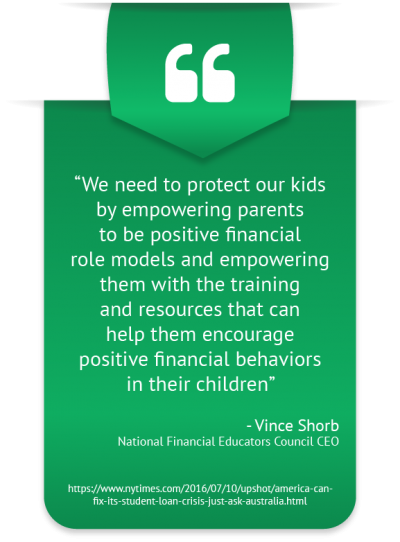 “

“We need to protect our kids by empowering parents to be positive financial role models and empowering them with the training and resources that can help them encourage positive financial behaviors in their children”

- Vince Shorb
National Financial Educators Council CEO

https://www.nytimes.com/2016/07/10/upshot/america-can-fix-its-student-loan-crisis-just-ask-australia.html