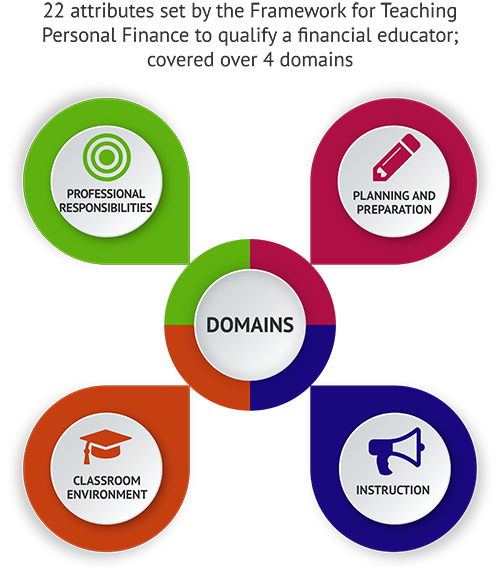 22 attributes set by the Framework for Teaching Personal Finance to qualify a financial educator; covered over 4 domains

PROFESSIONAL RESPONSIBILITIES

PLANNING AND PREPARATION

DOMAINS

CLASSROOM ENVIRONMENT

INSTRUCTION