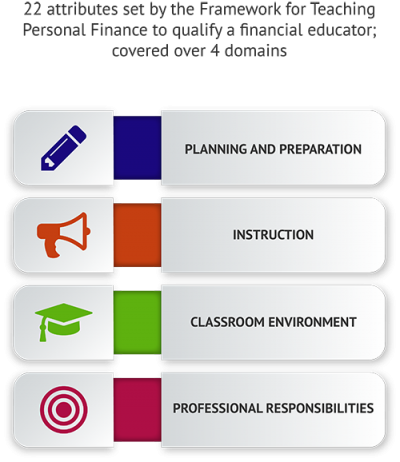 22 attributes set by the Framework for Teaching Personal Finance to qualify a financial educator; covered over 4 domains

PLANNING AND PREPARATION

INSTRUCTION

CLASSROOM ENVIRONMENT

PROFESSIONAL RESPONSIBILITIES