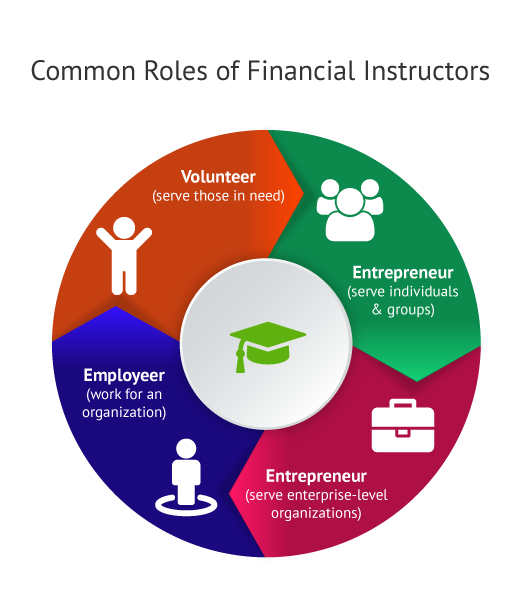 Common Roles of Financial Instructors

Volunteer
(serve those in need)

Entrepreneur
(serve individuals & groups)

Entrepreneur
(serve enterprise-level organizations)

Employeer
(work for an organization)