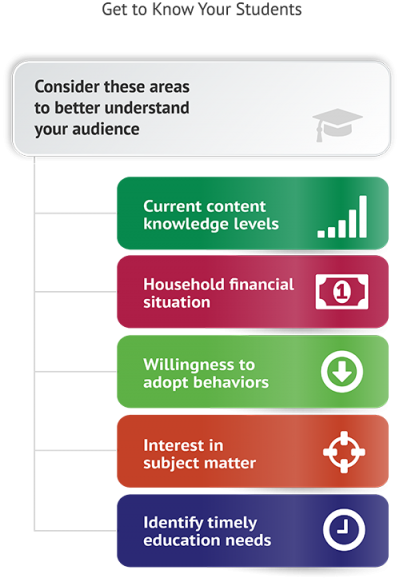 Get to Know Your Students

Consider these areas to better understand your audience

Current content knowledge levels

Household financial situation

1

Willingness to adopt behaviors

Interest in subject matter

Identify timely education needs