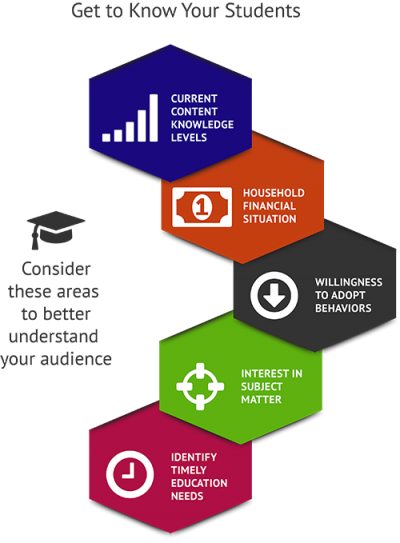 Get to Know Your Students

CURRENT CONTENT KNOWLEDGE LEVELS

1

HOUSEHOLD FINANCIAL SITUATION

Consider these areas to better understand your audience

WILLINGNESS TO ADOPT BEHAVIORS

INTEREST IN SUBJECT MATTER

IDENTIFY TIMELY EDUCATION NEEDS