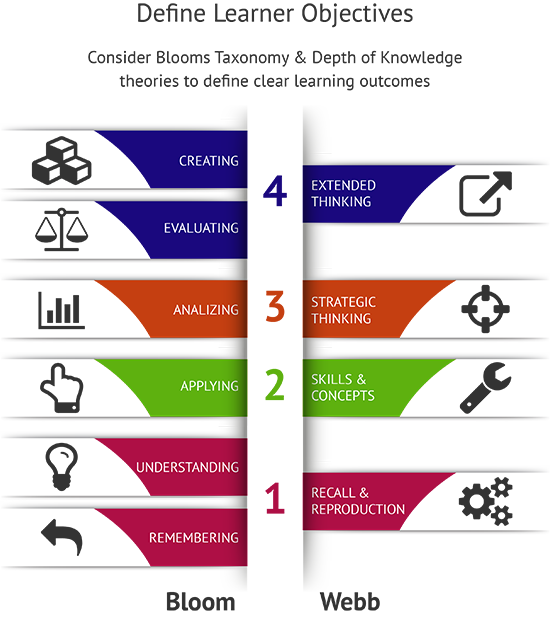 Define Learner Objectives

Consider Blooms Taxonomy & Depth of Knowledge theories to define clear learning outcomes

CREATING

EVALUATING

4

EXTENDED THINKING

ANALIZING

3

STRATEGIC THINKING

APPLYING

2

SKILLS & CONCEPTS

UNDERSTANDING

REMEMBERING

1

RECALL & REPRODUCTION

Bloom

Webb