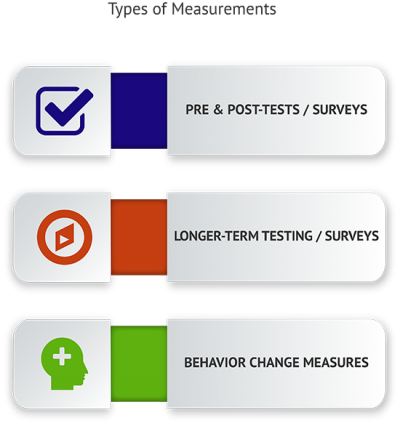 Types of Measurements

PRE & POST-TESTS / SURVEYS

LONGER-TERM TESTING / SURVEYS

BEHAVIOR CHANGE MEASURES