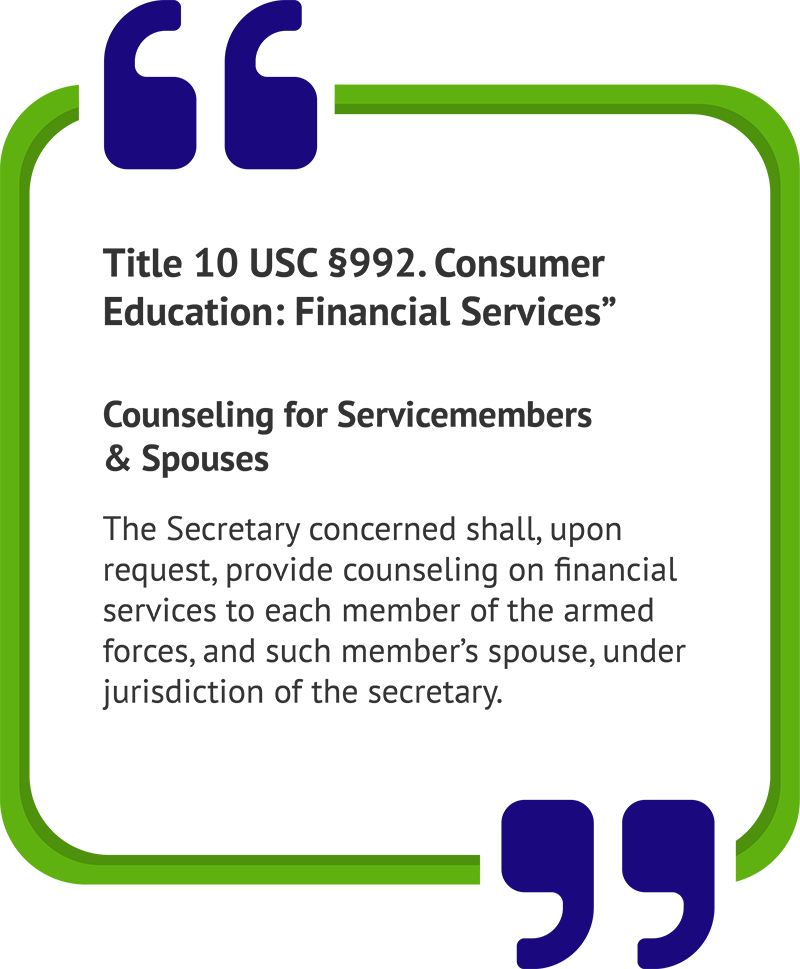 Title 10 USC §992. Consumer Education: Financial Services”

Counseling for Servicemembers & Spouses

The Secretary concerned shall, upon request, provide counseling on financial services to each member of the armed forces, and such member’s spouse, under jurisdiction of the secretary.