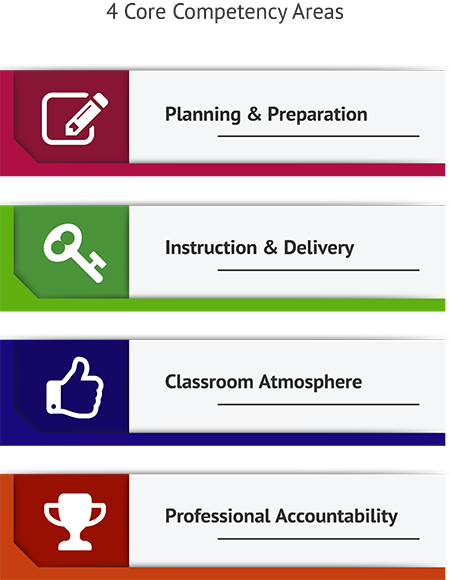 4 Core Competency Areas

Planning & Preparation

Instruction & Delivery

Classroom Atmosphere

Professional Accountability