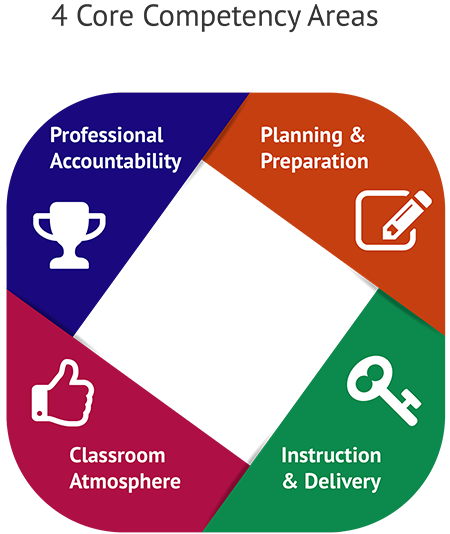 4 Core Competency Areas

Professional Accountability

Planning & Preparation

Classroom Atmosphere

Instruction & Delivery